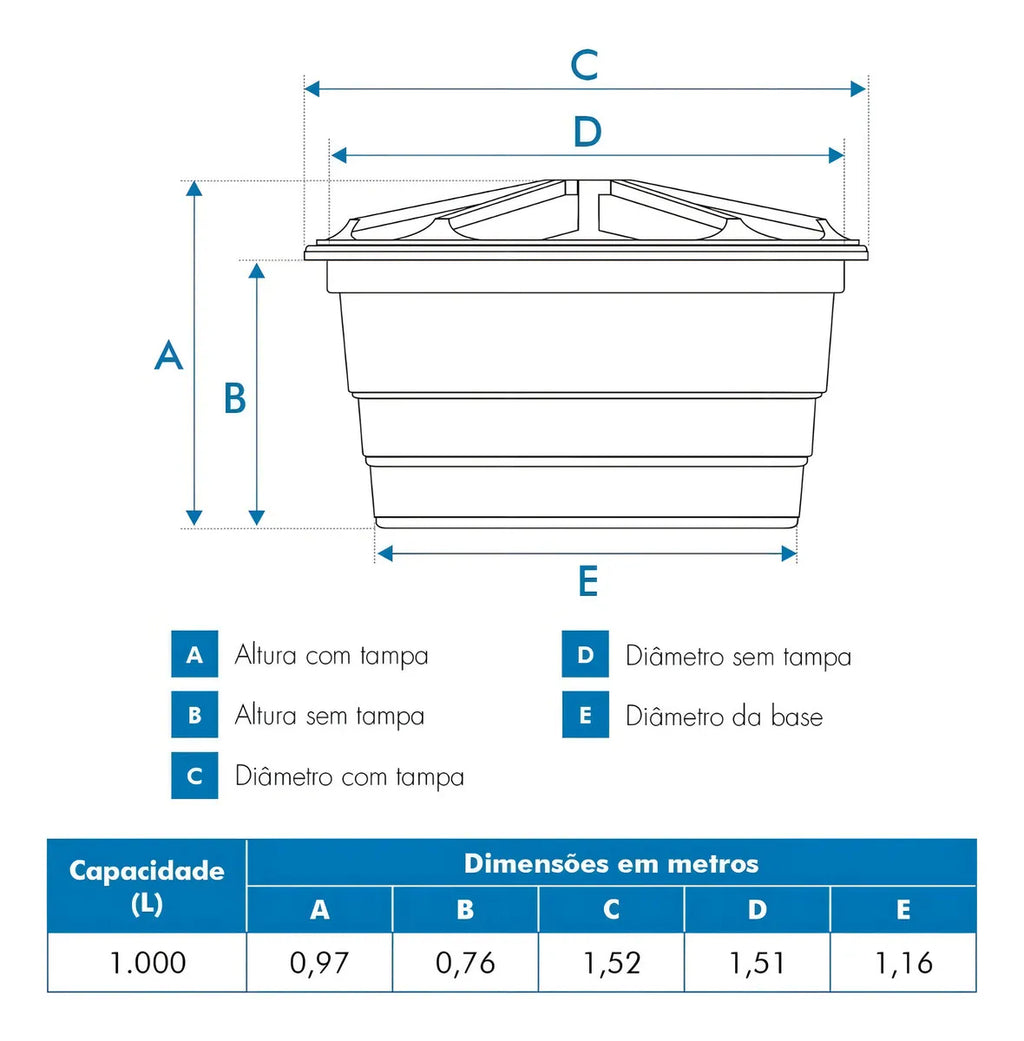 C

D

A

B

E

A Altura com tampa

B Altura sem tampa

C Diâmetro com tampa

D Diâmetro sem tampa

E Diâmetro da base

| Capacidade (L) | Dimensões em metros | | | | |
|---|---|---|---|---|---|
| | A | B | C | D | E |
| 1.000 | 0,97 | 0,76 | 1,52 | 1,51 | 1,16 |